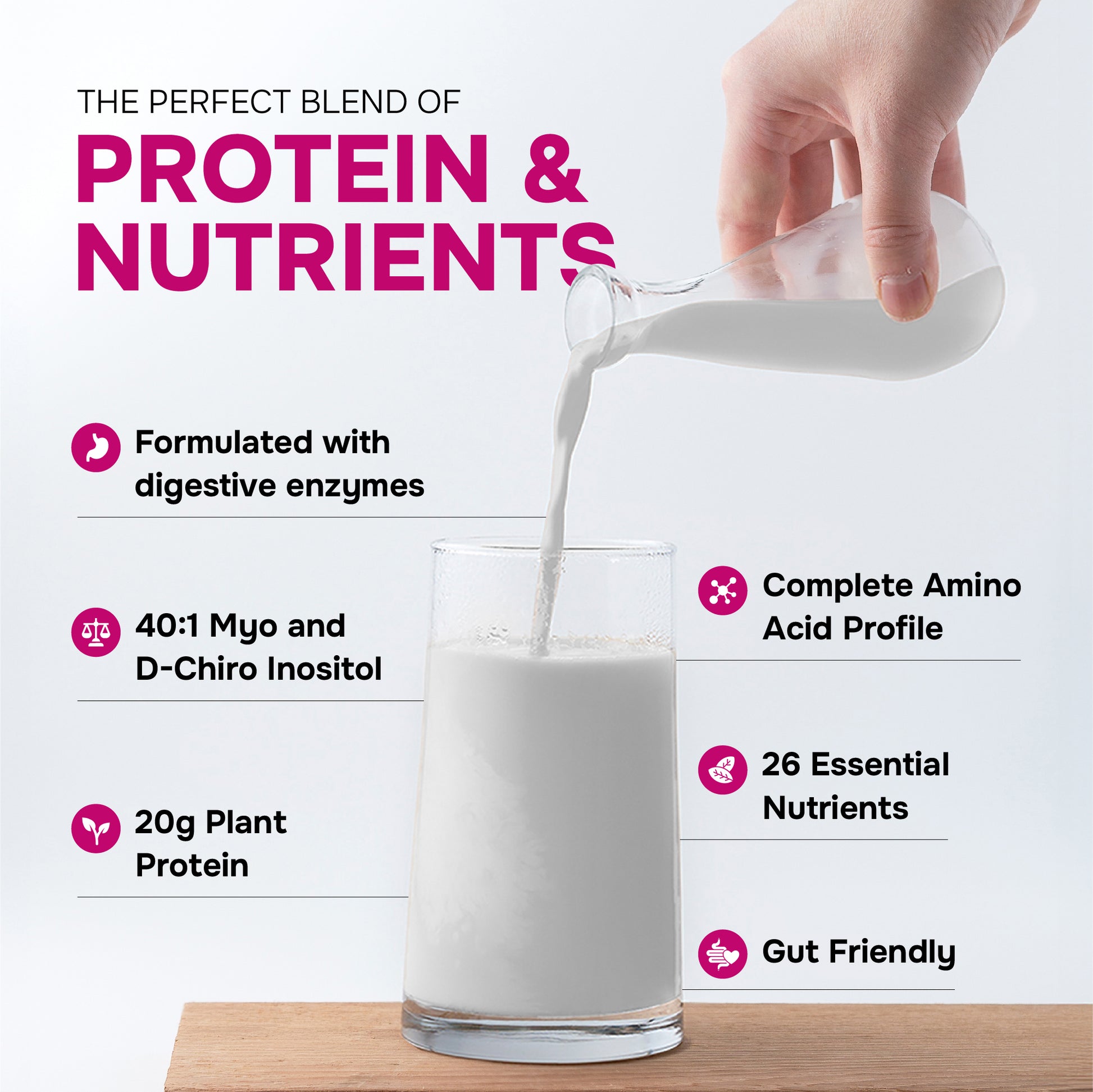 THE PERFECT BLEND OF
PROTEIN & NUTRIENTS

Formulated with digestive enzymes

40:1 Myo and D-Chiro Inositol

20g Plant Protein

Complete Amino Acid Profile

26 Essential Nutrients

Gut Friendly